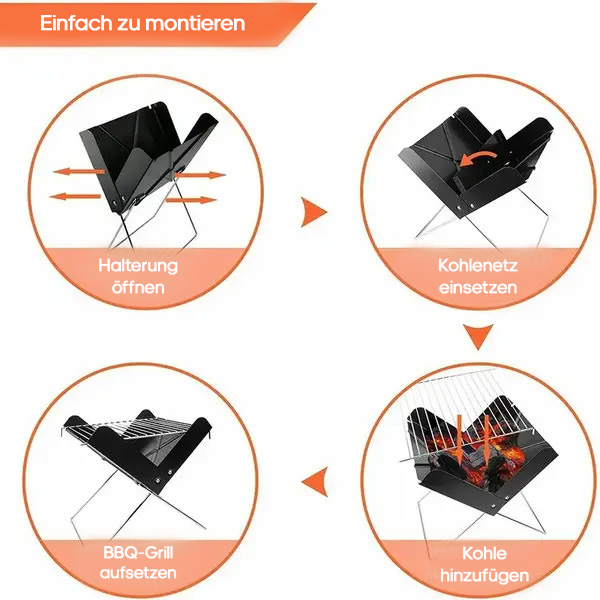 Einfach zu montieren

Halterung öffnen

Kohlenetz einsetzen

Kohle hinzufügen

BBQ-Grill aufsetzen