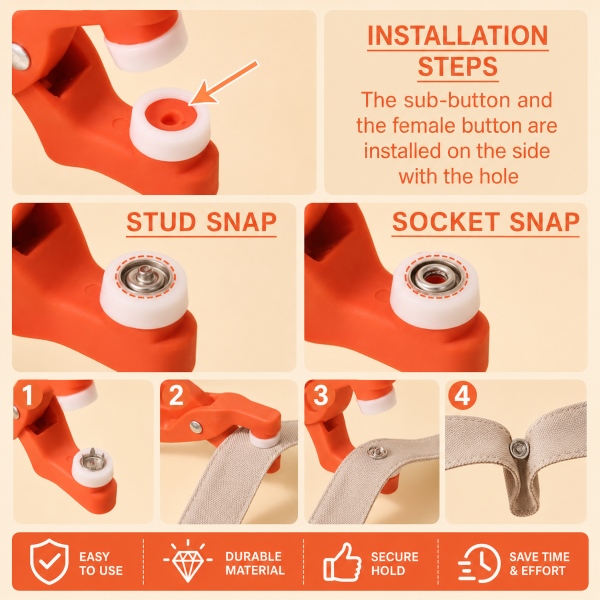 INSTALLATION STEPS

The sub-button and the female button are installed on the side with the hole

STUD SNAP

SOCKET SNAP

1

2

3

4

EASY TO USE

DURABLE MATERIAL

SECURE HOLD

SAVE TIME & EFFORT